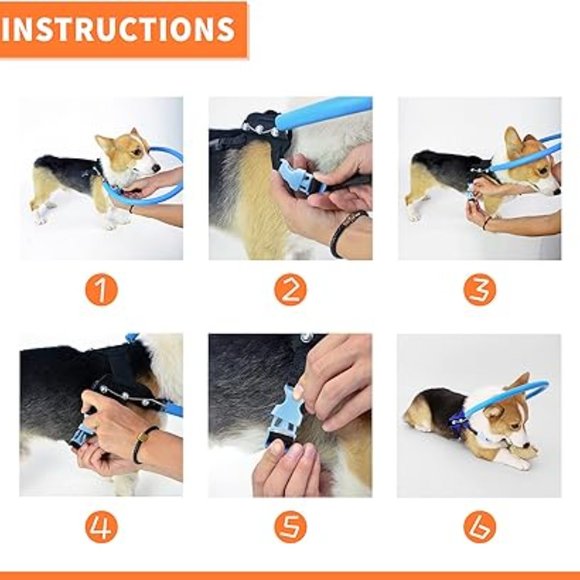 INSTRUCTIONS

1

2

3

4

5

6